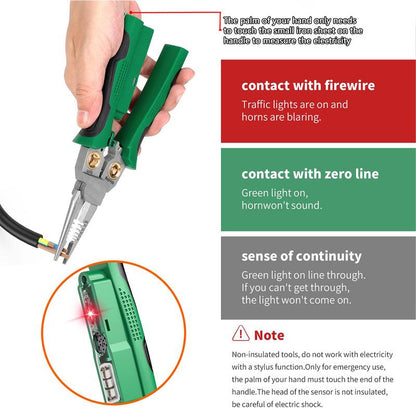 The palm of your hand only needs to touch the small iron sheet on the handle to measure the electricity

contact with firewire

Traffic lights are on and horns are blaring.

contact with zero line

Green light on, hornwon't sound.

sense of continuity

Green light on line through. If you can't get through, the light won't come on.

Note

Non-insulated tools, do not work with electricity with a stylus function.Only for emergency use, the palm of your hand must touch the end of the handle.The head of the sensor is not insulated, be careful of electric shock.